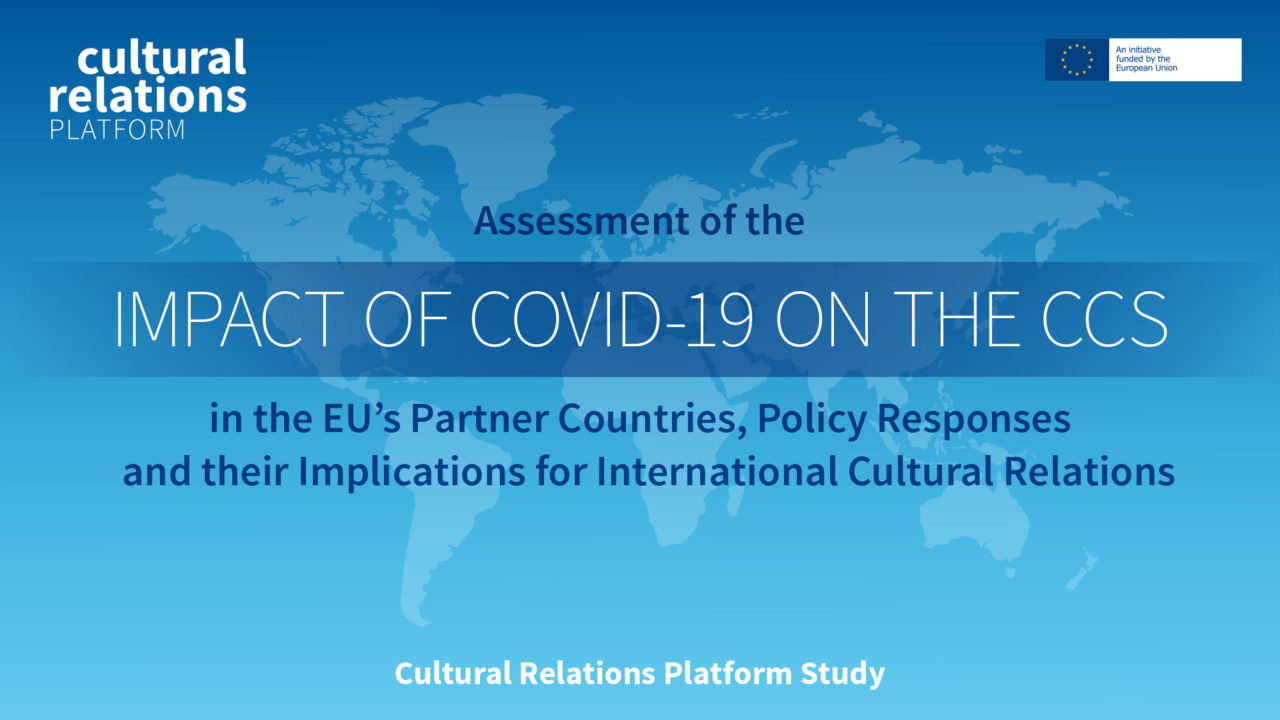 cultural relations PLATFORM

An initiative funded by the European Union

Assessment of the

IMPACT OF COVID-19 ON THE CCS

in the EU's Partner Countries, Policy Responses and their Implications for International Cultural Relations

Cultural Relations Platform Study