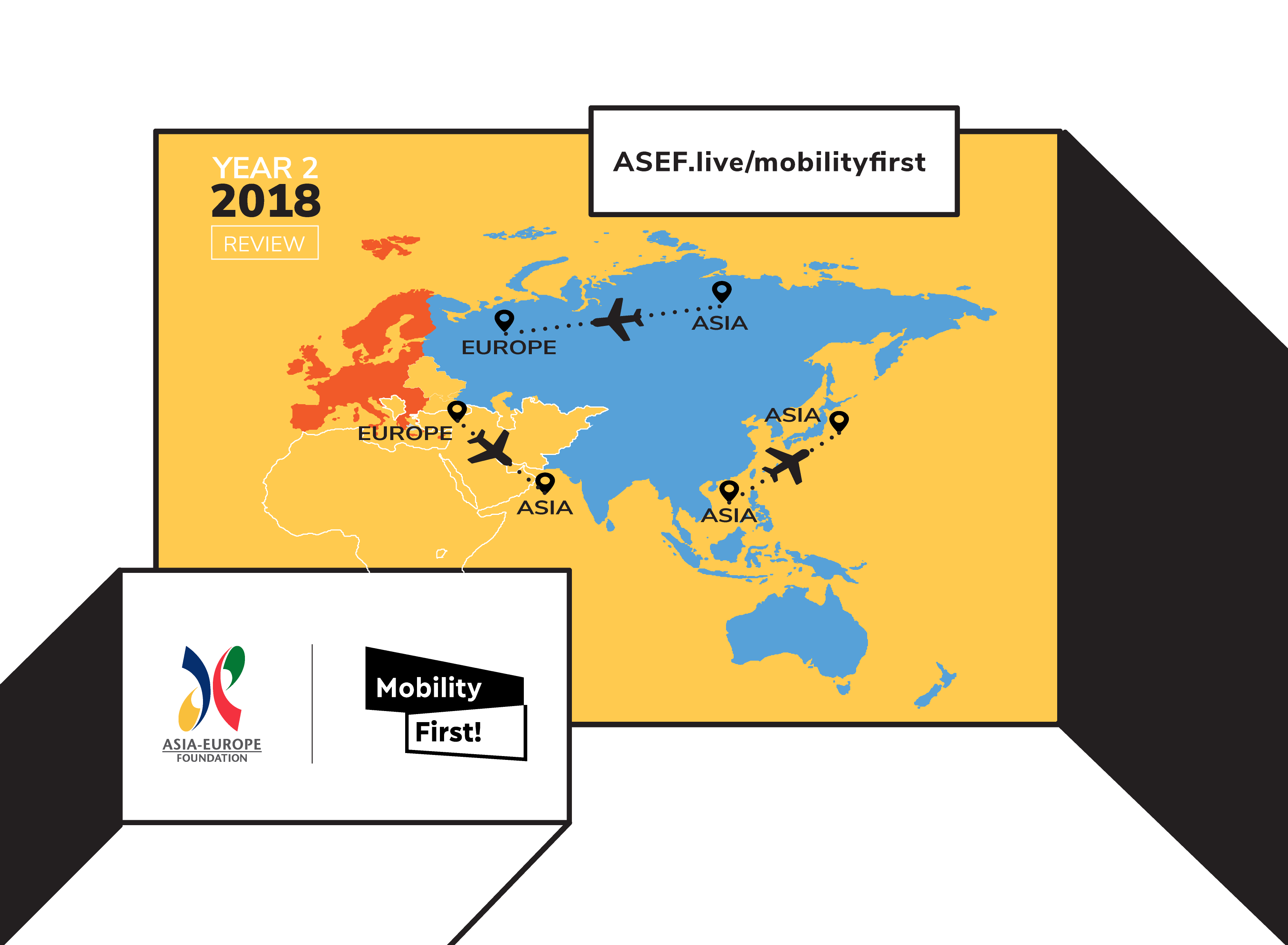 YEAR 2
2018
REVIEW

ASEF.live/mobilityfirst

EUROPE
ASIA
EUROPE
ASIA
ASIA
ASIA

ASIA-EUROPE
FOUNDATION

Mobility
First!